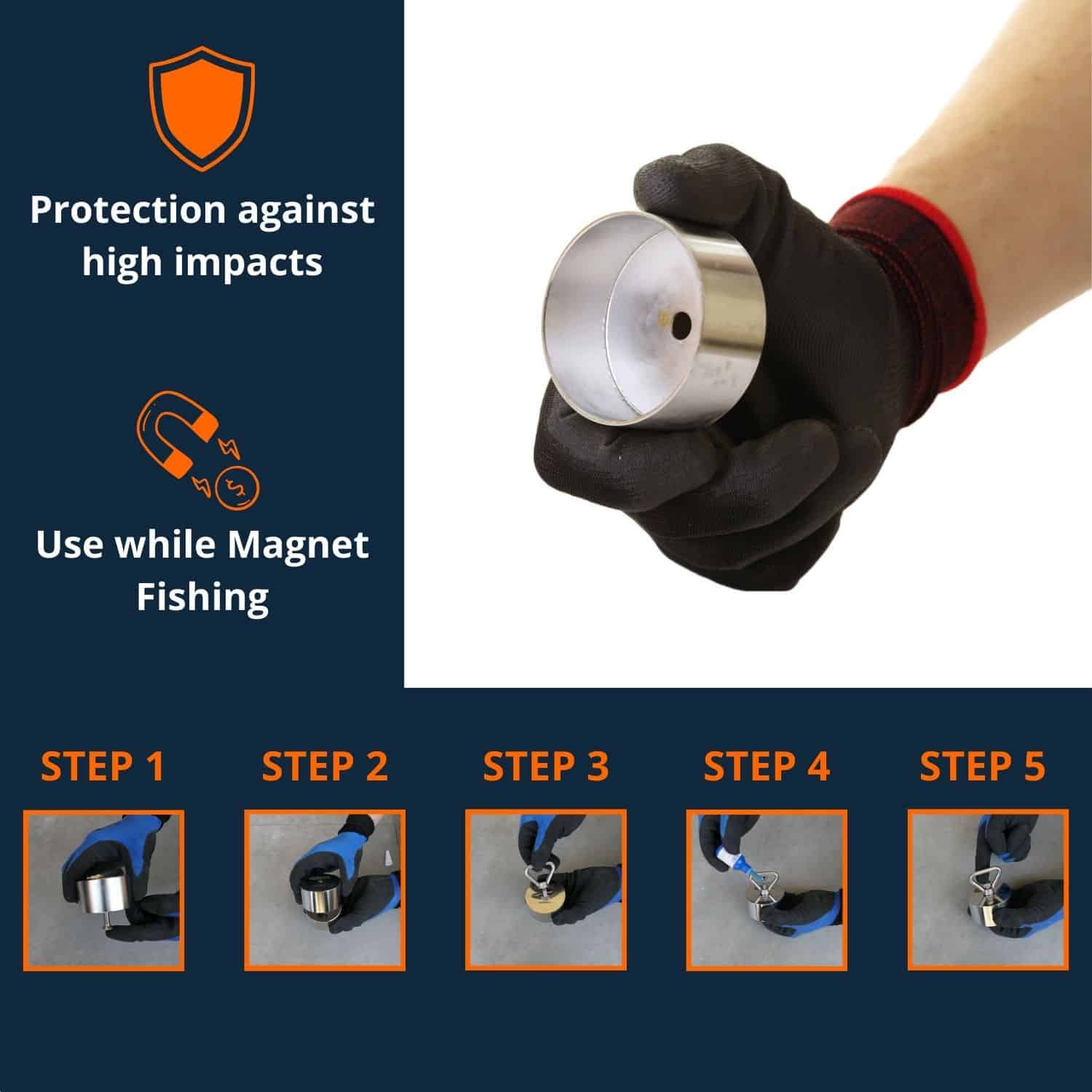 Protection against high impacts

Use while Magnet Fishing

STEP 1

STEP 2

STEP 3

STEP 4

STEP 5