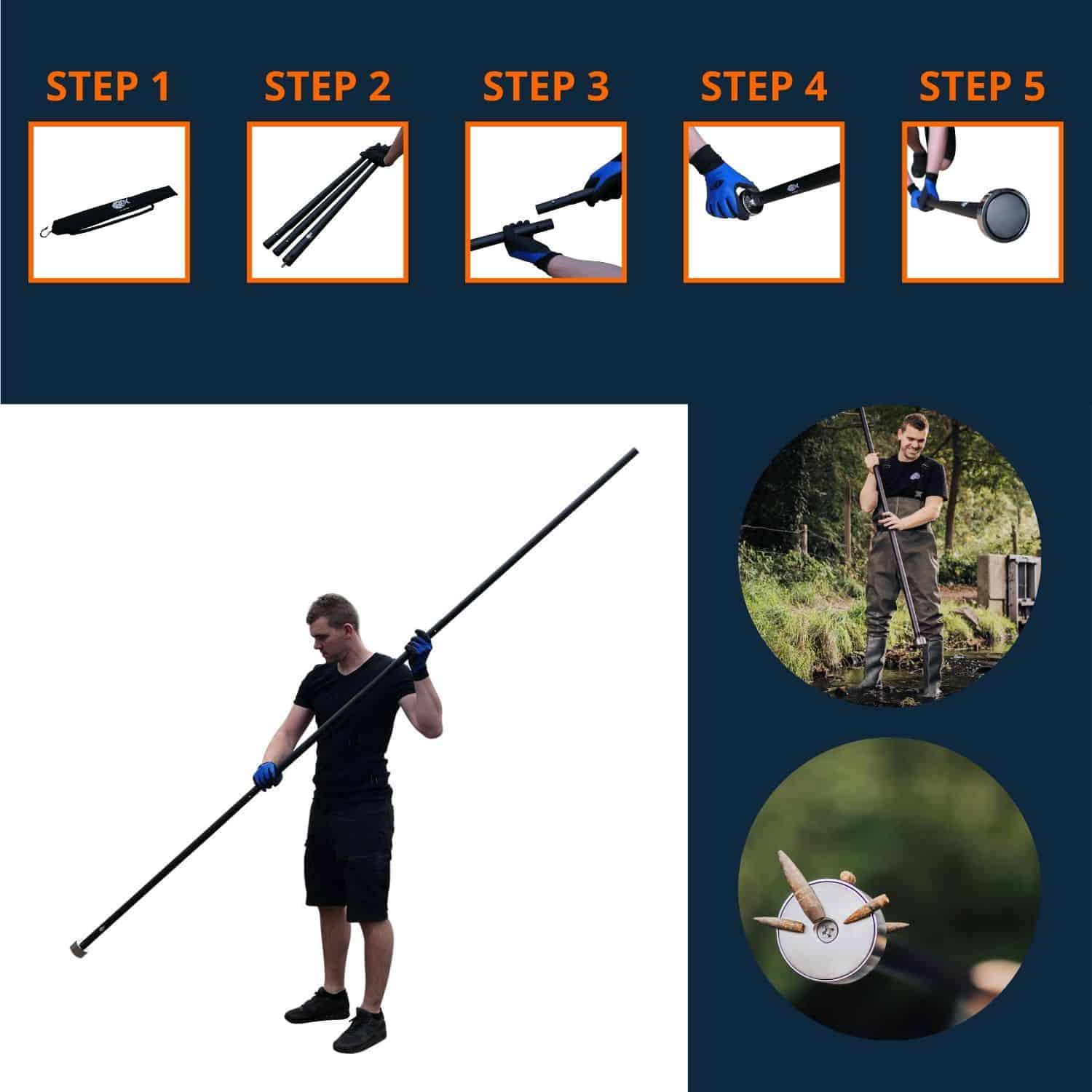 STEP 1

STEP 2

STEP 3

STEP 4

STEP 5