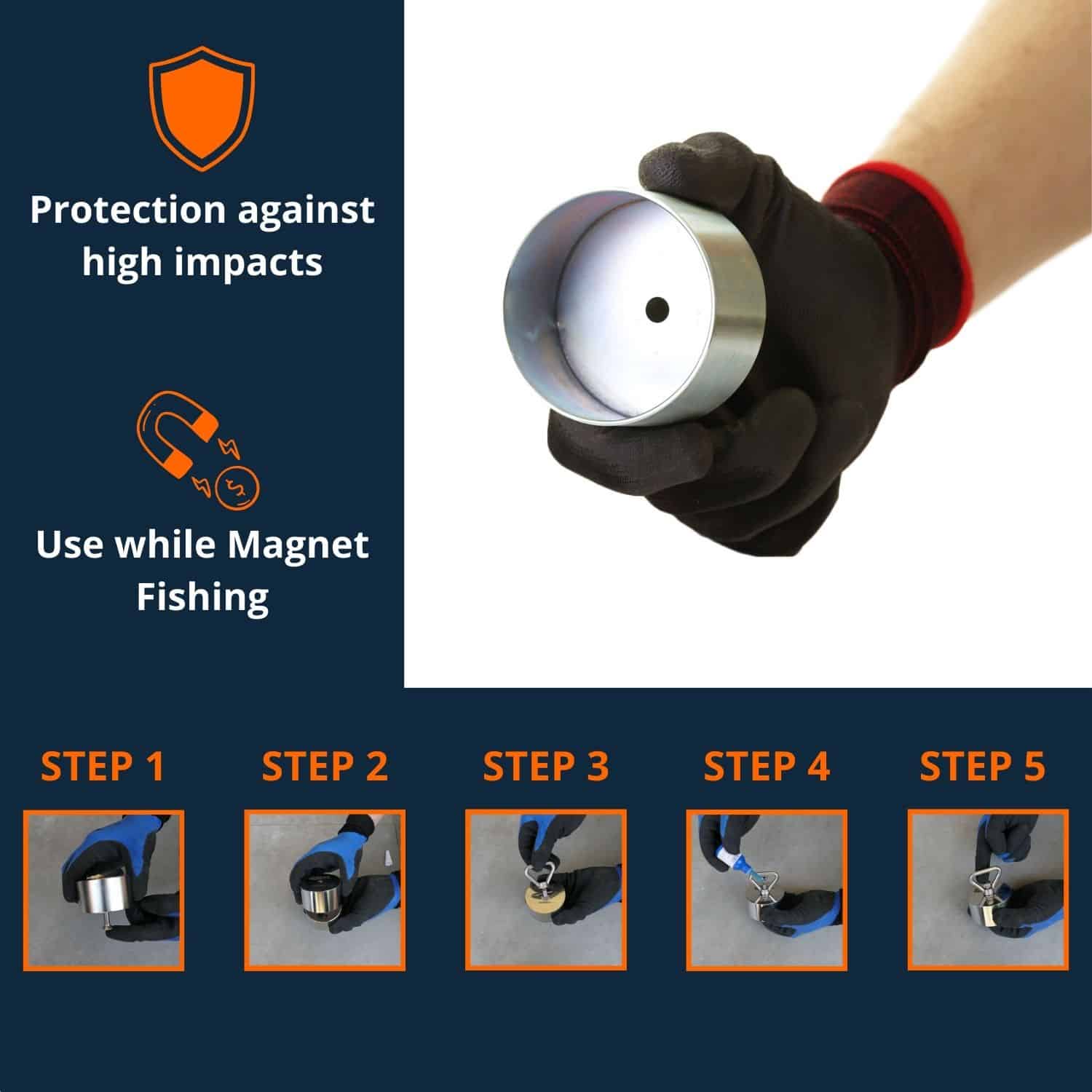 Protection against high impacts

Use while Magnet Fishing

STEP 1

STEP 2

STEP 3

STEP 4

STEP 5